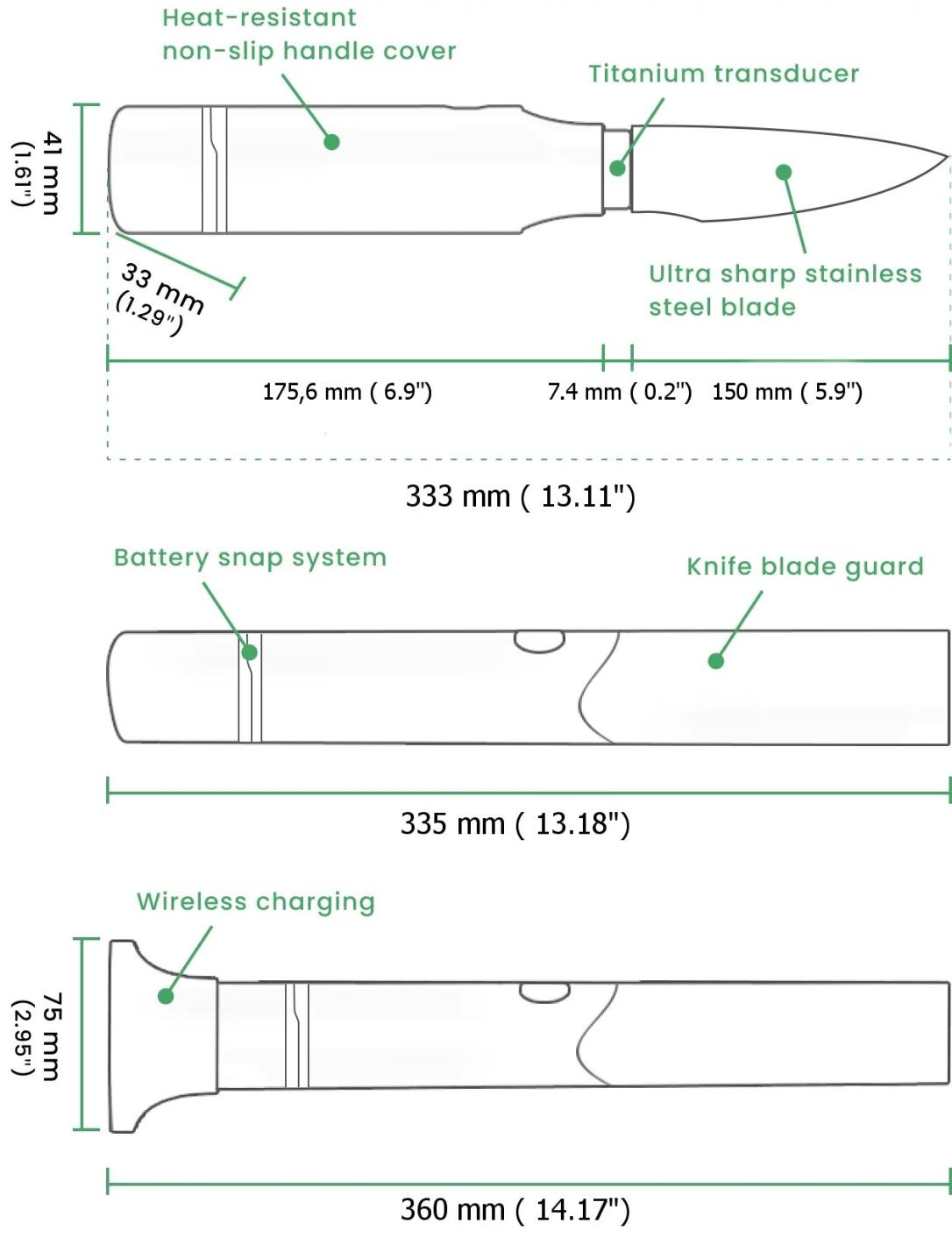 Heat-resistant non-slip handle cover

Titanium transducer

41 mm (1.61")

33 mm (1.29")

Ultra sharp stainless steel blade

175,6 mm ( 6.9")

7.4 mm ( 0.2")

150 mm ( 5.9")

333 mm ( 13.11")

Battery snap system

Knife blade guard

335 mm ( 13.18")

Wireless charging

75 mm (2.95")

360 mm ( 14.17")